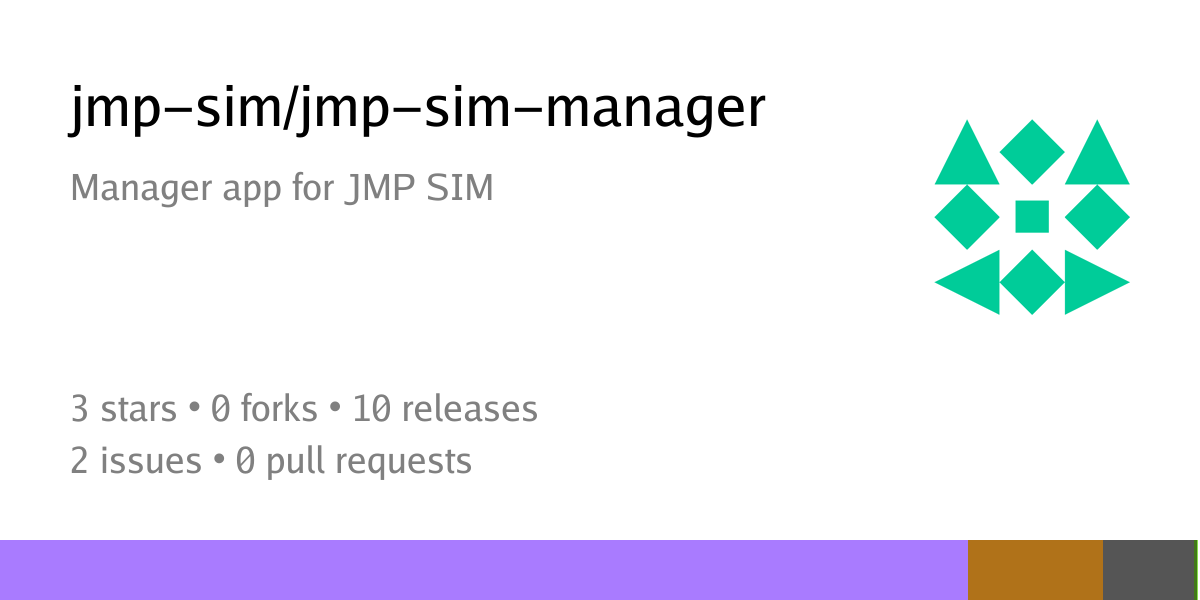 jmp-sim/jmp-sim-manager

Manager app for JMP SIM

3 stars • 0 forks • 10 releases
2 issues • 0 pull requests